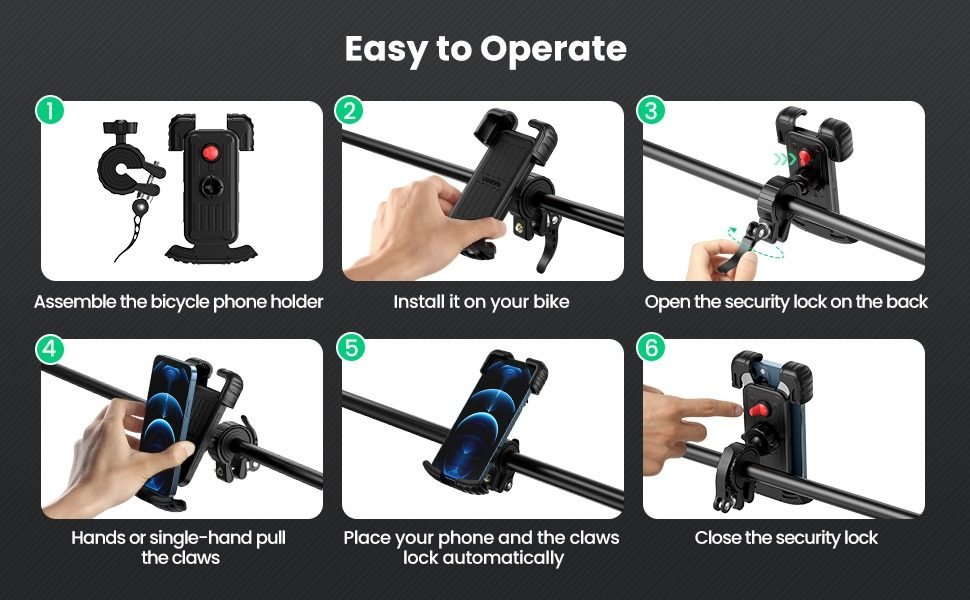 Easy to Operate

1

Assemble the bicycle phone holder

2

Install it on your bike

3

Open the security lock on the back

4

Hands or single-hand pull the claws

5

Place your phone and the claws lock automatically

6

Close the security lock